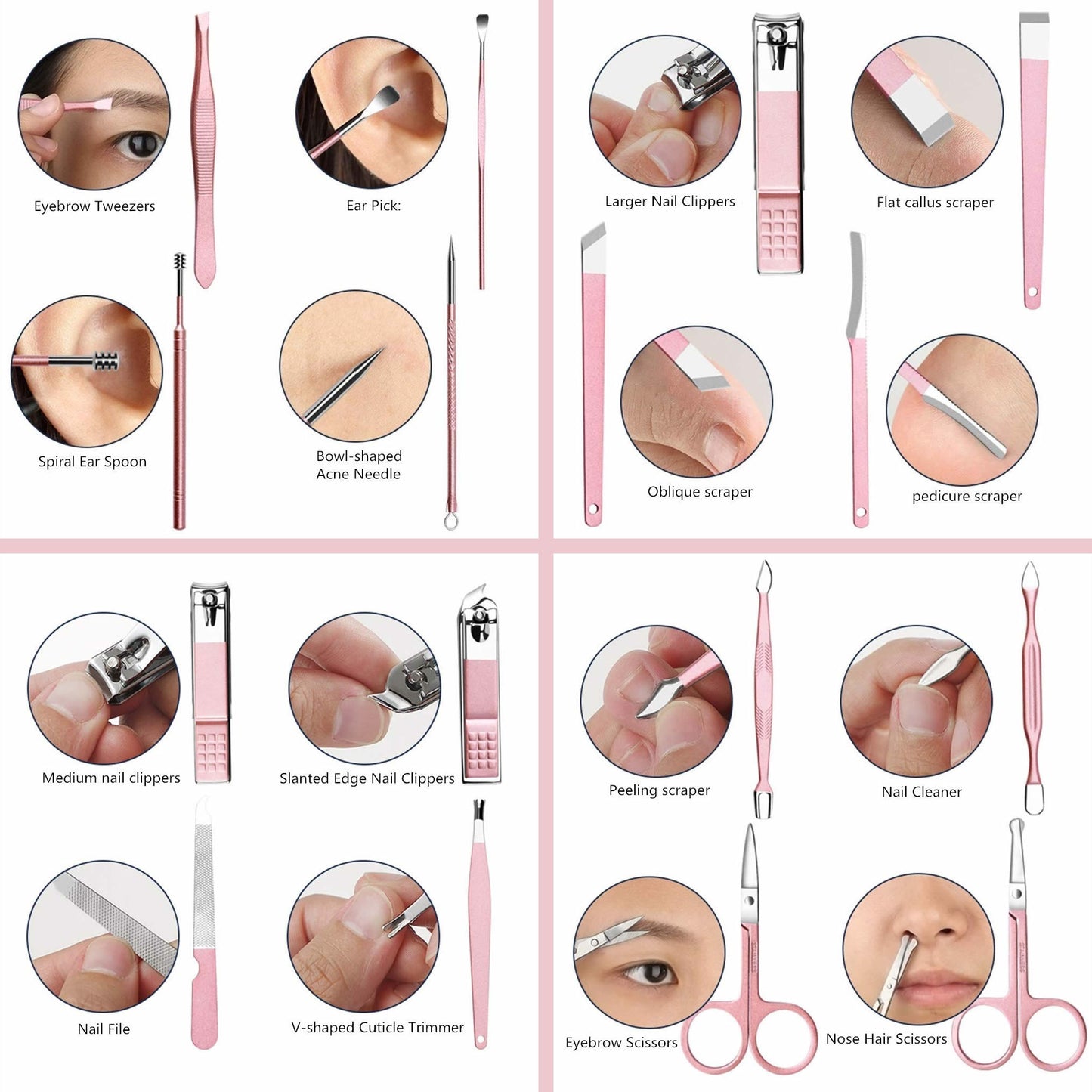 Eyebrow Tweezers

Ear Pick:

Spiral Ear Spoon

Bowl-shaped Acne Needle

Larger Nail Clippers

Flat callus scraper

Oblique scraper

pedicure scraper

Medium nail clippers

Slanted Edge Nail Clippers

Nail File

V-shaped Cuticle Trimmer

Peeling scraper

Nail Cleaner

Eyebrow Scissors

Nose Hair Scissors