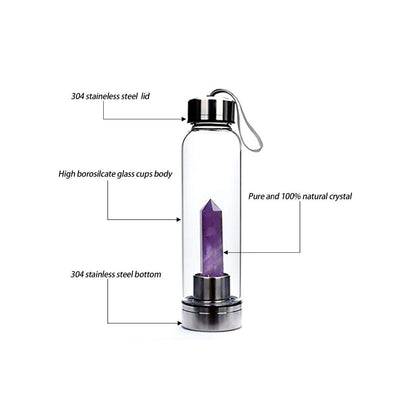 304 staineless steel lid

High borosilcate glass cups body

Pure and 100% natural crystal

304 stainless steel bottom